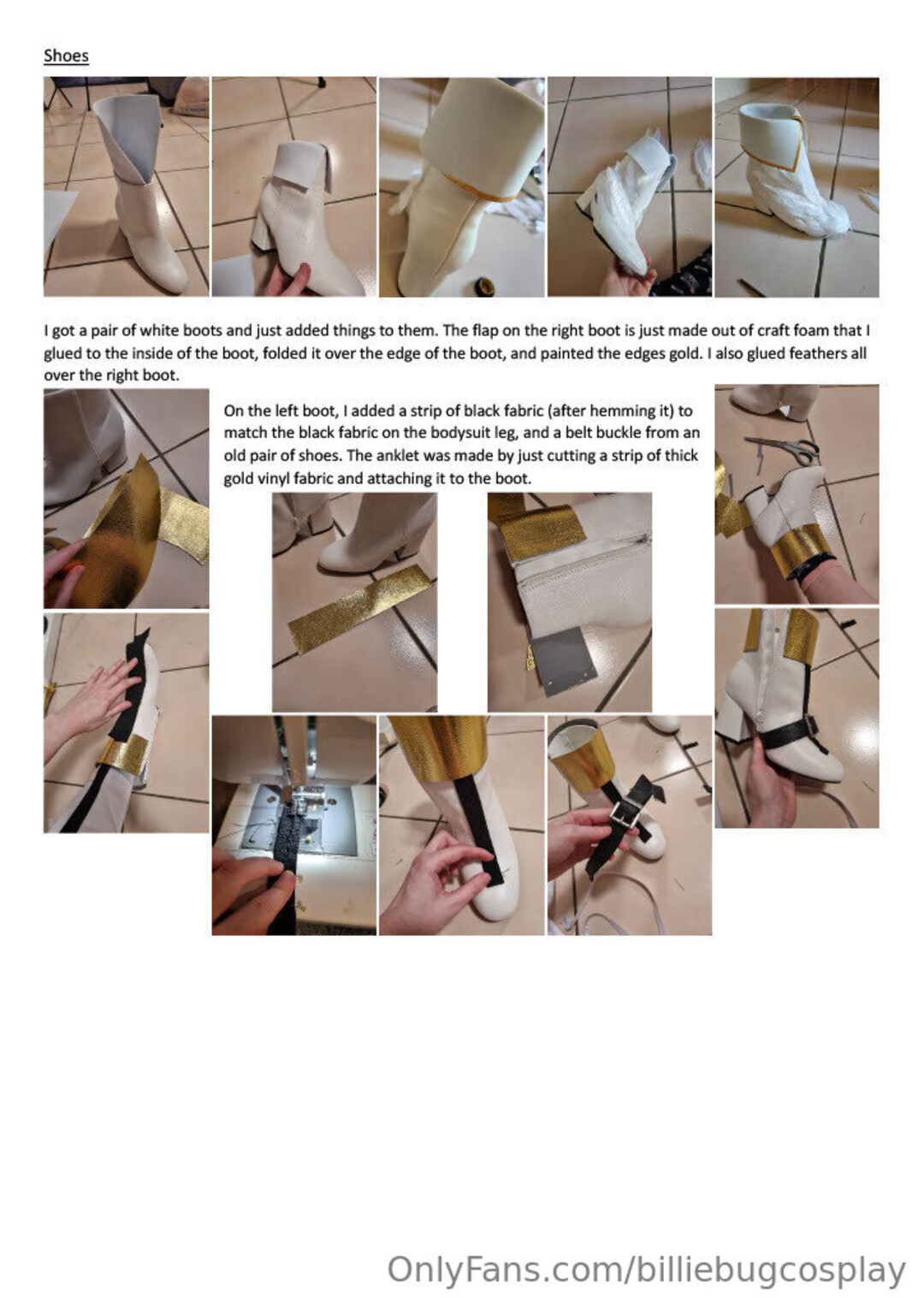 Shoes

I got a pair of white boots and just added things to them. The flap on the right boot is just made out of craft foam that I glued to the inside of the boot, folded it over the edge of the boot, and painted the edges gold. I also glued feathers all over the right boot.

On the left boot, I added a strip of black fabric (after hemming it) to match the black fabric on the bodysuit leg, and a belt buckle from an old pair of shoes. The anklet was made by just cutting a strip of thick gold vinyl fabric and attaching it to the boot.

OnlyFans.com/billiebugcosplay